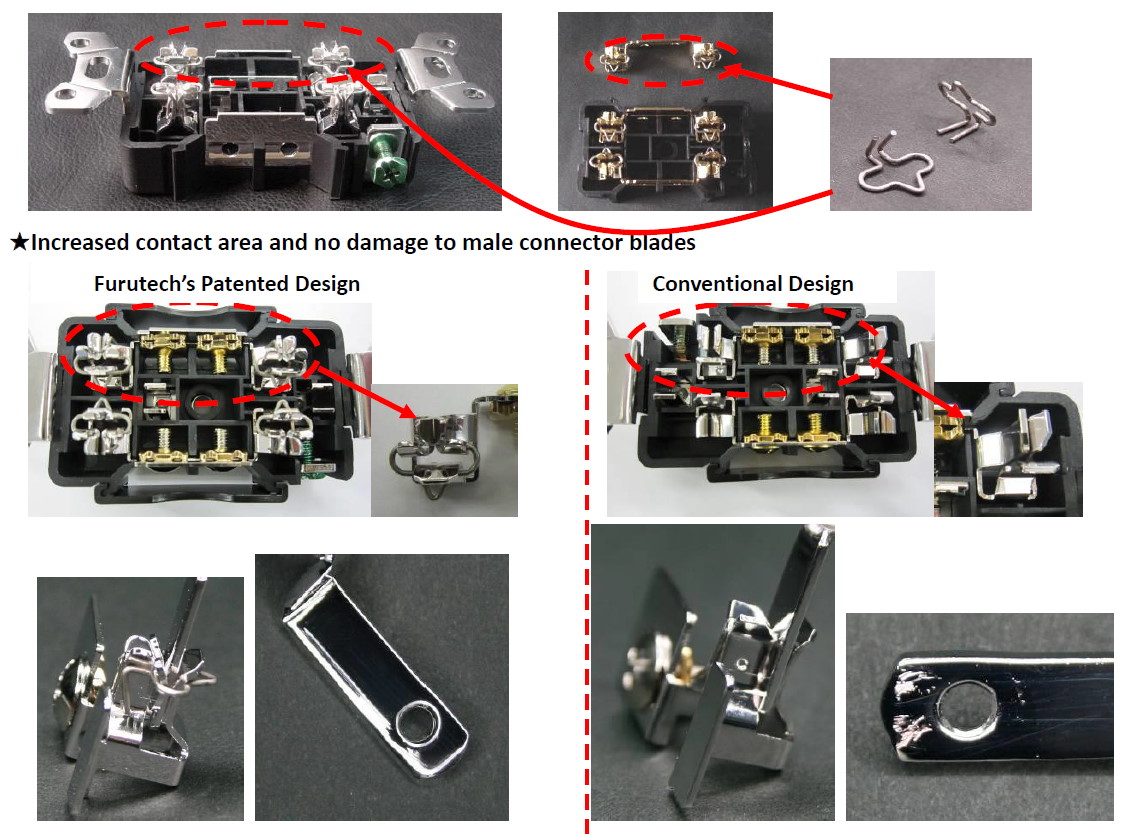 ★Increased contact area and no damage to male connector blades

Furutech's Patented Design

Conventional Design